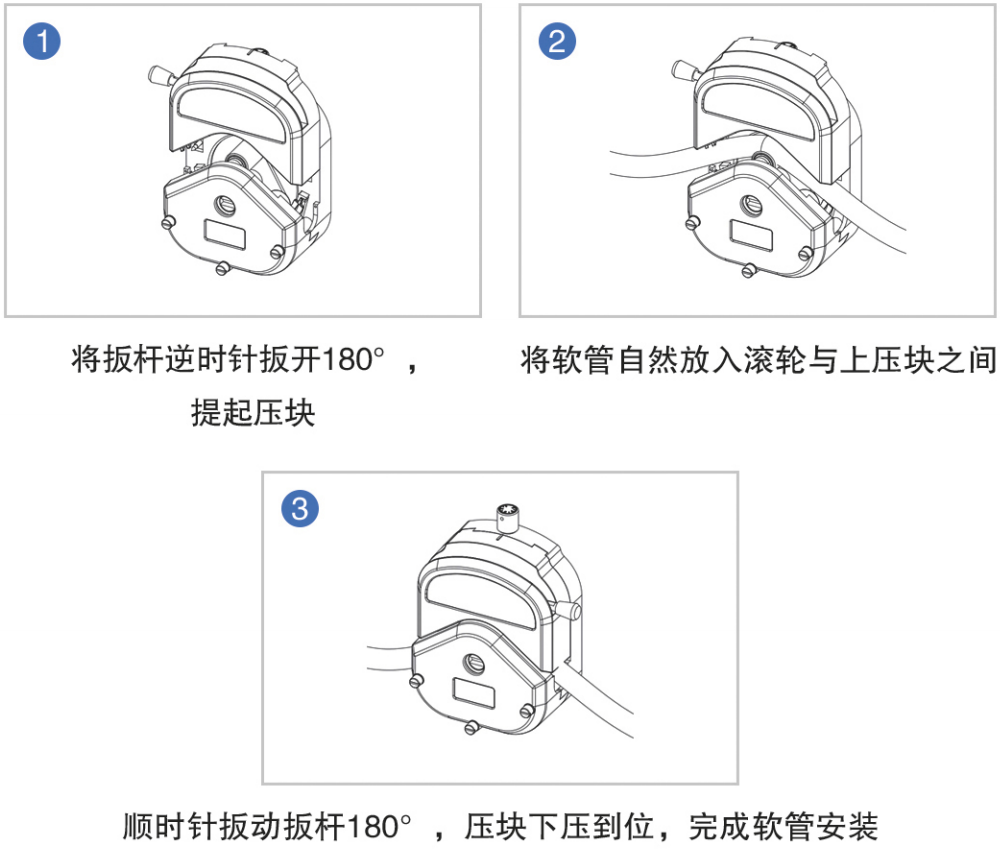 1

将扳杆逆时针扳开180°，提起压块

2

将软管自然放入滚轮与上压块之间

3

顺时针扳动扳杆180°，压块下压到位，完成软管安装